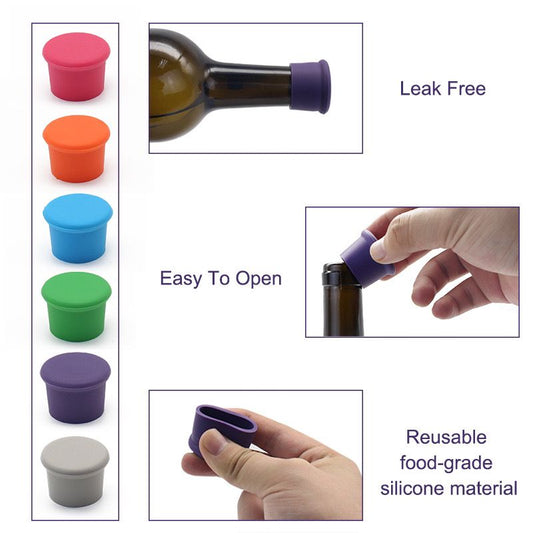 Leak Free

Easy To Open

Reusable
food-grade
silicone material