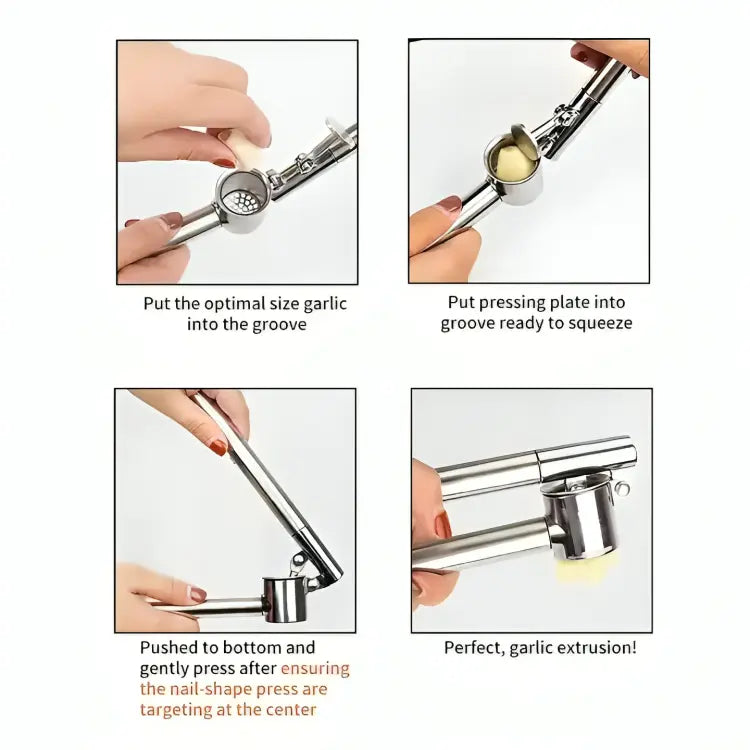 Put the optimal size garlic into the groove

Put pressing plate into groove ready to squeeze

Pushed to bottom and gently press after ensuring the nail-shape press are targeting at the center

Perfect, garlic extrusion!