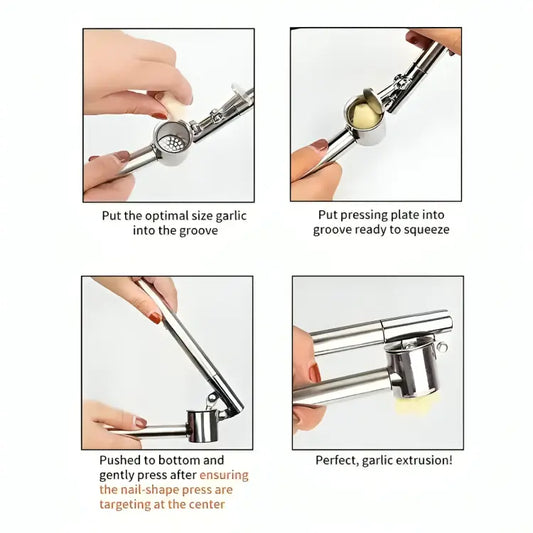 Put the optimal size garlic into the groove

Put pressing plate into groove ready to squeeze

Pushed to bottom and gently press after ensuring the nail-shape press are targeting at the center

Perfect, garlic extrusion!