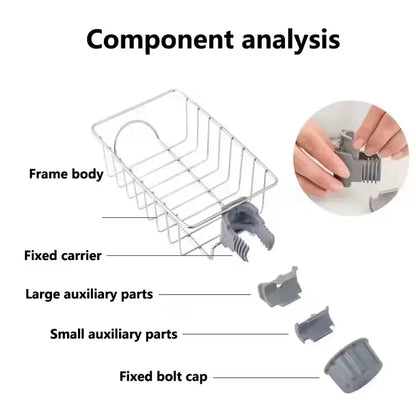 Component analysis

Frame body

Fixed carrier

Large auxiliary parts

Small auxiliary parts

Fixed bolt cap