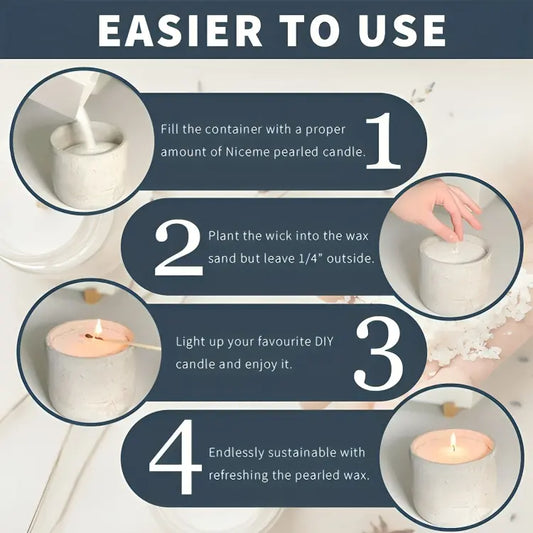 EASIER TO USE

Fill the container with a proper amount of Niceme pearled candle. 1

2 Plant the wick into the wax sand but leave 1/4" outside.

Light up your favourite DIY candle and enjoy it. 3

4 Endlessly sustainable with refreshing the pearled wax.