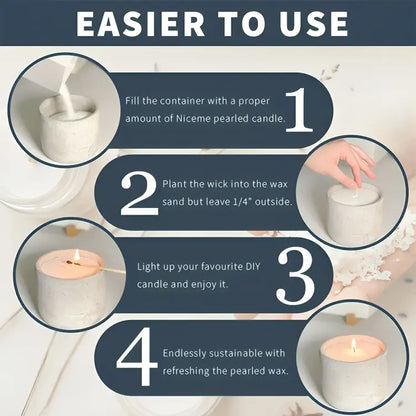 EASIER TO USE

Fill the container with a proper amount of Niceme pearled candle. 1

2 Plant the wick into the wax sand but leave 1/4" outside.

Light up your favourite DIY candle and enjoy it. 3

4 Endlessly sustainable with refreshing the pearled wax.