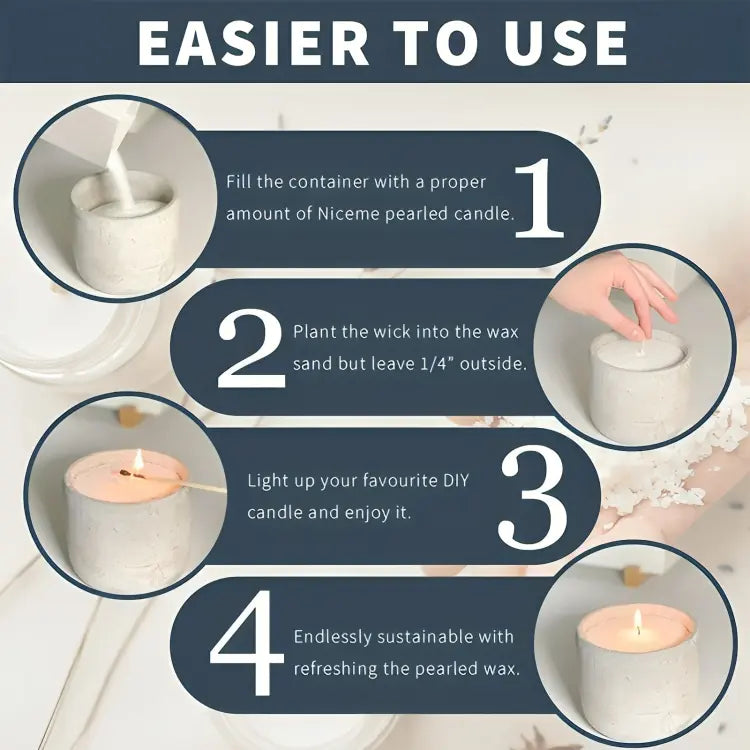 EASIER TO USE

Fill the container with a proper amount of Niceme pearled candle. 1

2 Plant the wick into the wax sand but leave 1/4" outside.

Light up your favourite DIY candle and enjoy it. 3

4 Endlessly sustainable with refreshing the pearled wax.