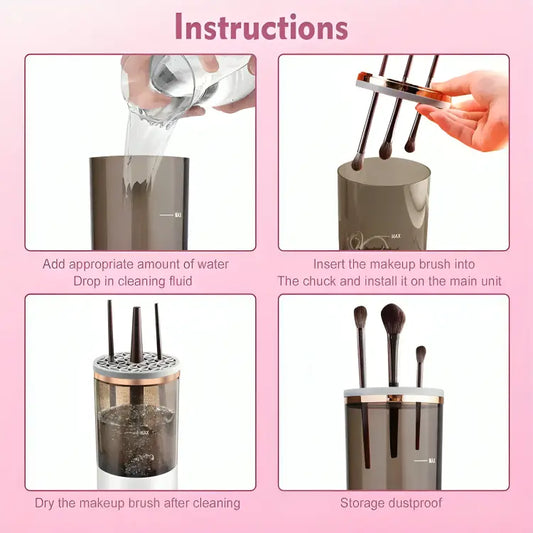 Instructions

MAX

Add appropriate amount of water
Drop in cleaning fluid

MAX

Insert the makeup brush into
The chuck and install it on the main unit

MAX

Dry the makeup brush after cleaning

MAX

Storage dustproof