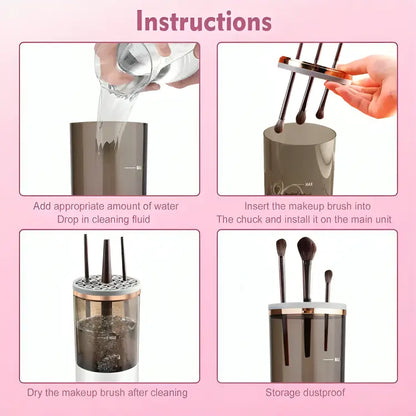 Instructions

Add appropriate amount of water
Drop in cleaning fluid

Insert the makeup brush into
The chuck and install it on the main unit

Dry the makeup brush after cleaning

Storage dustproof