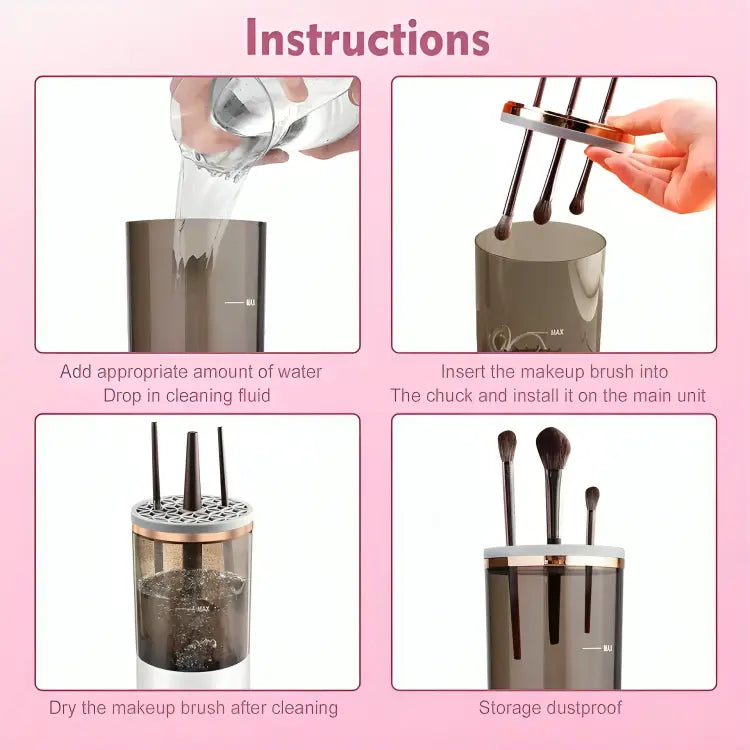 Instructions

MAX

Add appropriate amount of water
Drop in cleaning fluid

MAX

Insert the makeup brush into
The chuck and install it on the main unit

MAX

Dry the makeup brush after cleaning

MAX

Storage dustproof