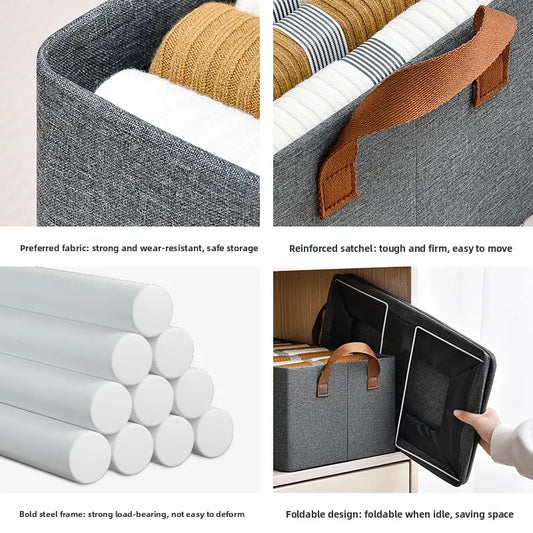 Preferred fabric: strong and wear-resistant, safe storage

Reinforced satchel: tough and firm, easy to move

Bold steel frame: strong load-bearing, not easy to deform

Foldable design: foldable when idle, saving space