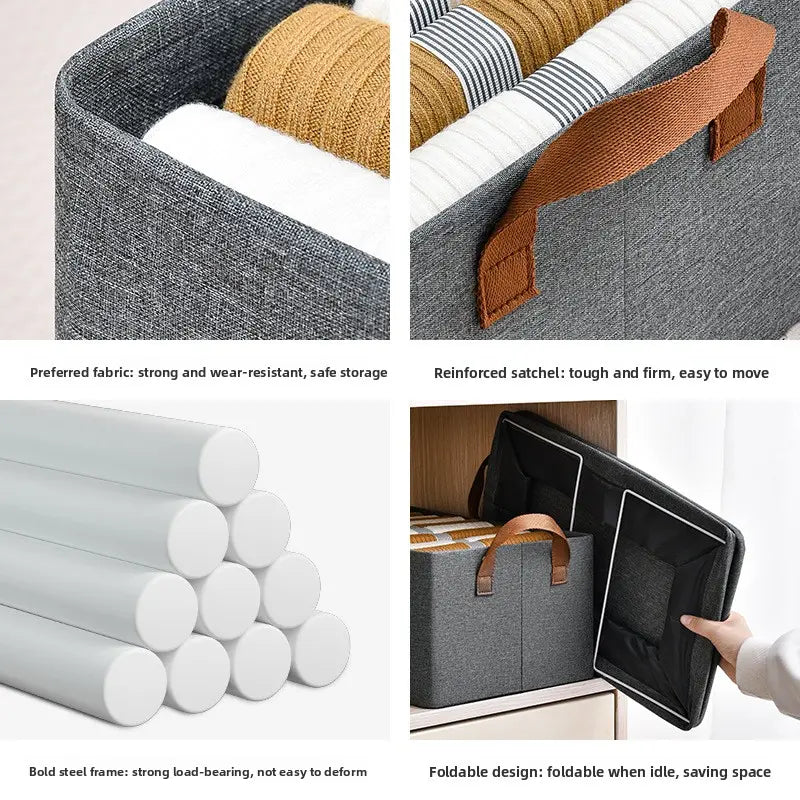 Preferred fabric: strong and wear-resistant, safe storage

Reinforced satchel: tough and firm, easy to move

Bold steel frame: strong load-bearing, not easy to deform

Foldable design: foldable when idle, saving space