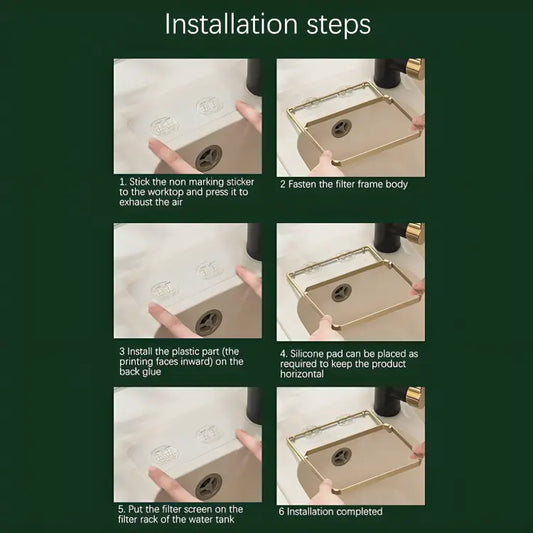 Installation steps

1. Stick the non marking sticker to the worktop and press it to exhaust the air

2 Fasten the filter frame body

3 Install the plastic part (the printing faces inward) on the back glue

4. Silicone pad can be placed as required to keep the product horizontal

5. Put the filter screen on the filter rack of the water tank

6 Installation completed