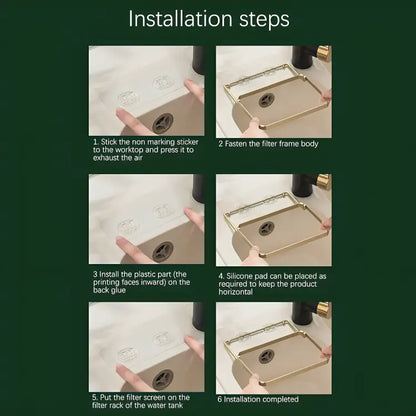 Installation steps

1. Stick the non marking sticker to the worktop and press it to exhaust the air

2 Fasten the filter frame body

3 Install the plastic part (the printing faces inward) on the back glue

4. Silicone pad can be placed as required to keep the product horizontal

5. Put the filter screen on the filter rack of the water tank

6 Installation completed